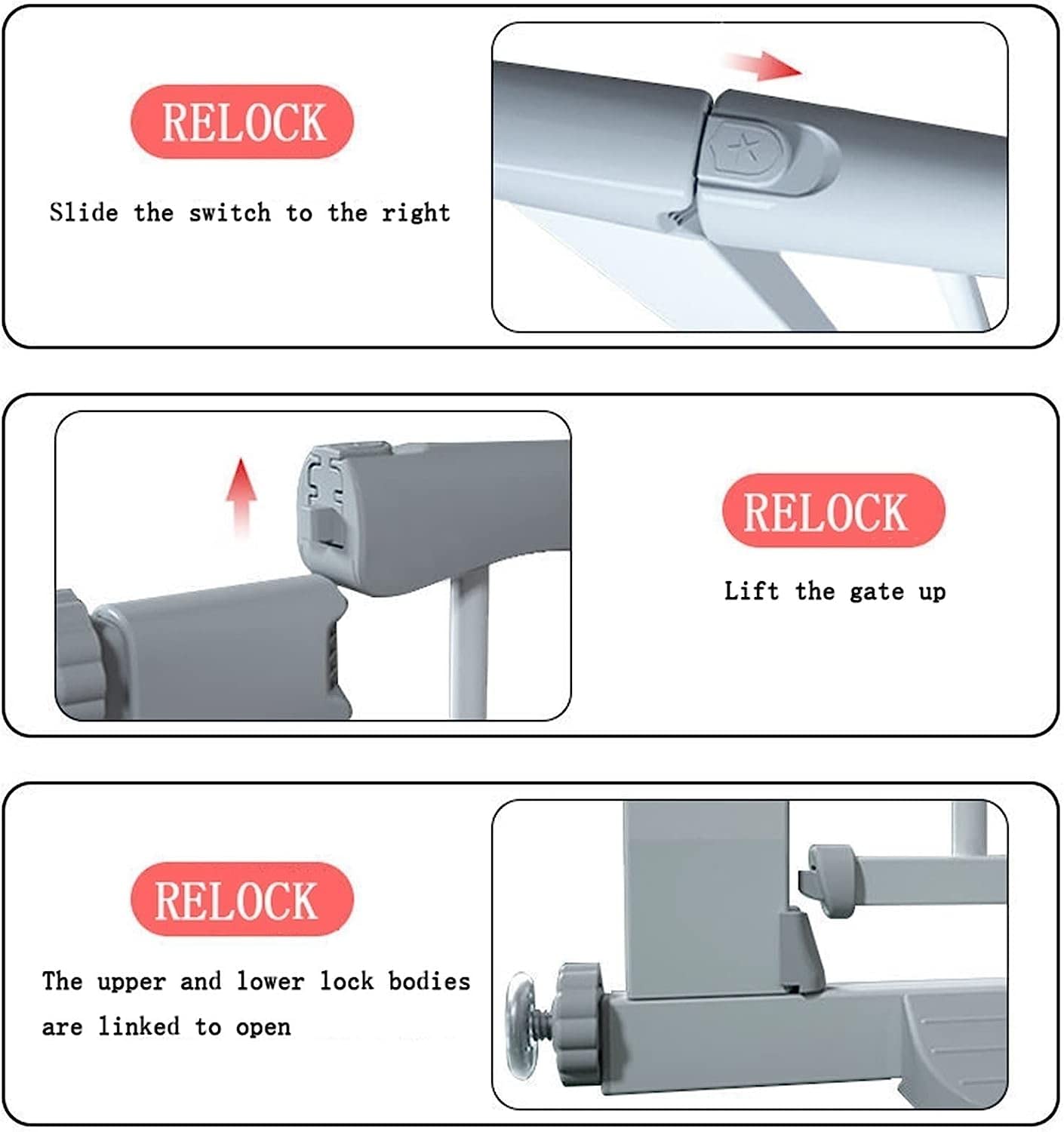 RELOCK

Slide the switch to the right

RELOCK

Lift the gate up

RELOCK

The upper and lower lock bodies are linked to open